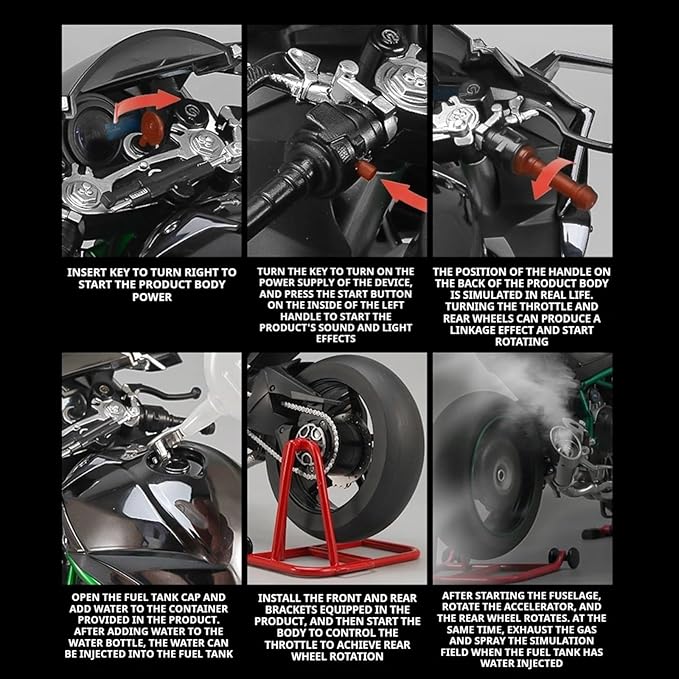 INSERT KEY TO TURN RIGHT TO START THE PRODUCT BODY POWER

TURN THE KEY TO TURN ON THE POWER SUPPLY OF THE DEVICE, AND PRESS THE START BUTTON ON THE INSIDE OF THE LEFT HANDLE TO START THE PRODUCT'S SOUND AND LIGHT EFFECTS

THE POSITION OF THE HANDLE ON THE BACK OF THE PRODUCT BODY IS SIMULATED IN REAL LIFE. TURNING THE THROTTLE AND REAR WHEELS CAN PRODUCE A LINKAGE EFFECT AND START ROTATING

OPEN THE FUEL TANK CAP AND ADD WATER TO THE CONTAINER PROVIDED IN THE PRODUCT. AFTER ADDING WATER TO THE WATER BOTTLE, THE WATER CAN BE INJECTED INTO THE FUEL TANK

INSTALL THE FRONT AND REAR BRACKETS EQUIPPED IN THE PRODUCT, AND THEN START THE BODY TO CONTROL THE THROTTLE TO ACHIEVE REAR WHEEL ROTATION

AFTER STARTING THE FUSELAGE, ROTATE THE ACCELERATOR, AND THE REAR WHEEL ROTATES. AT THE SAME TIME, EXHAUST THE GAS AND SPRAY THE SIMULATION FIELD WHEN THE FUEL TANK HAS WATER INJECTED